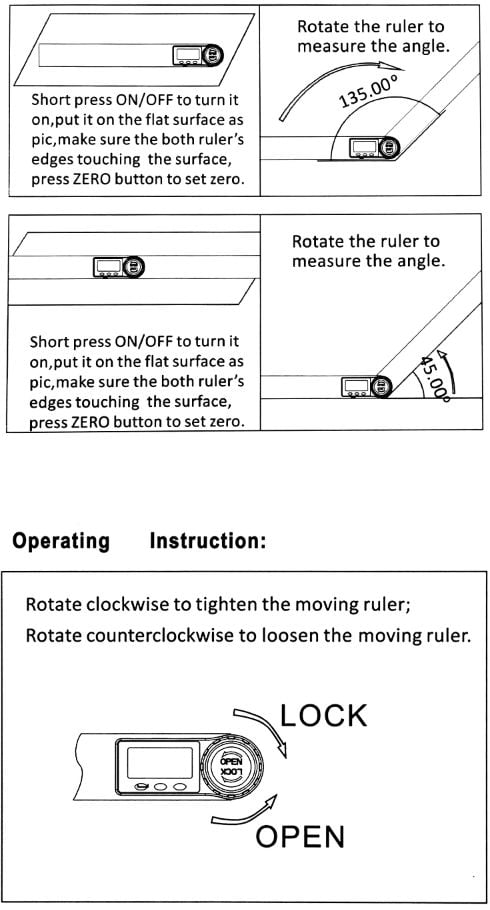 Short press ON/OFF to turn it on,put it on the flat surface as pic,make sure the both ruler's edges touching the surface, press ZERO button to set zero.

Rotate the ruler to measure the angle.

135.00°

Short press ON/OFF to turn it on,put it on the flat surface as pic,make sure the both ruler's edges touching the surface, press ZERO button to set zero.

Rotate the ruler to measure the angle.

45.00°

Operating Instruction:

Rotate clockwise to tighten the moving ruler;
Rotate counterclockwise to loosen the moving ruler.

LOCK

OPEN
LOCK

OPEN