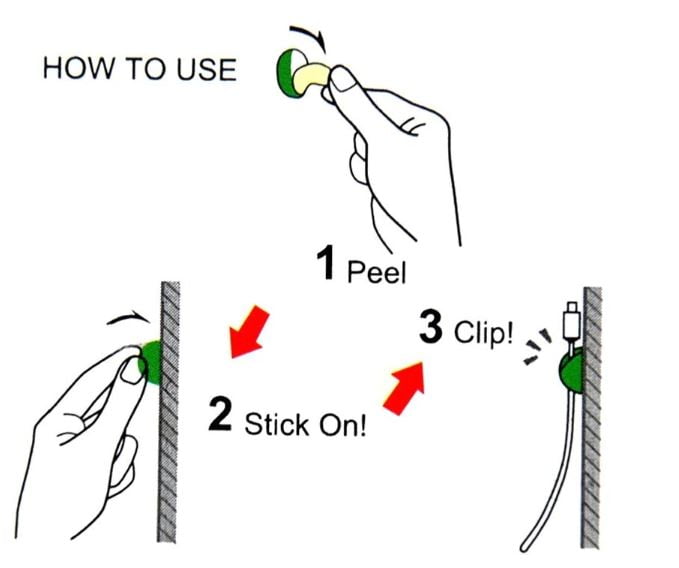 HOW TO USE

1 Peel

2 Stick On!

3 Clip!